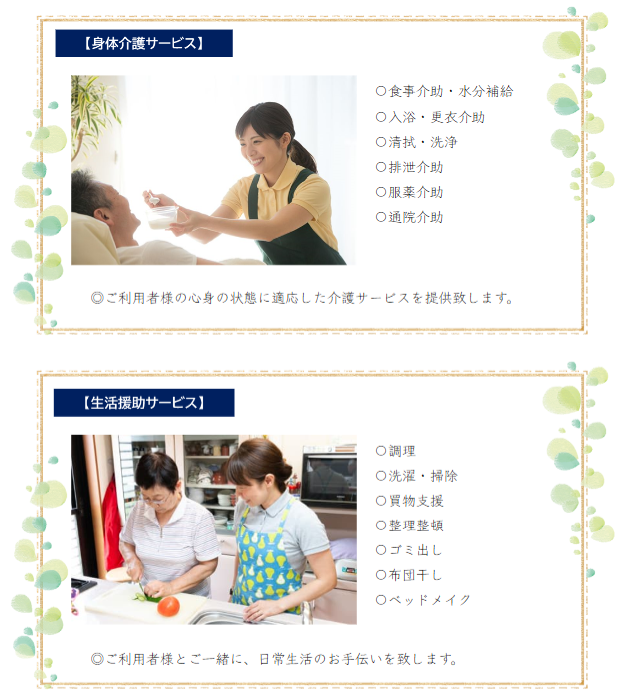 【身体介護サービス】

○食事介助・水分補給
○入浴・更衣介助
○清拭・洗浄
○排泄介助
○服薬介助
○通院介助

◎ご利用者様の心身の状態に適応した介護サービスを提供致します。

【生活援助サービス】

○調理
○洗濯・掃除
○買物支援
○整理整頓
○ゴミ出し
○布団干し
○ベッドメイク

◎ご利用者様とご一緒に、日常生活のお手伝いを致します。